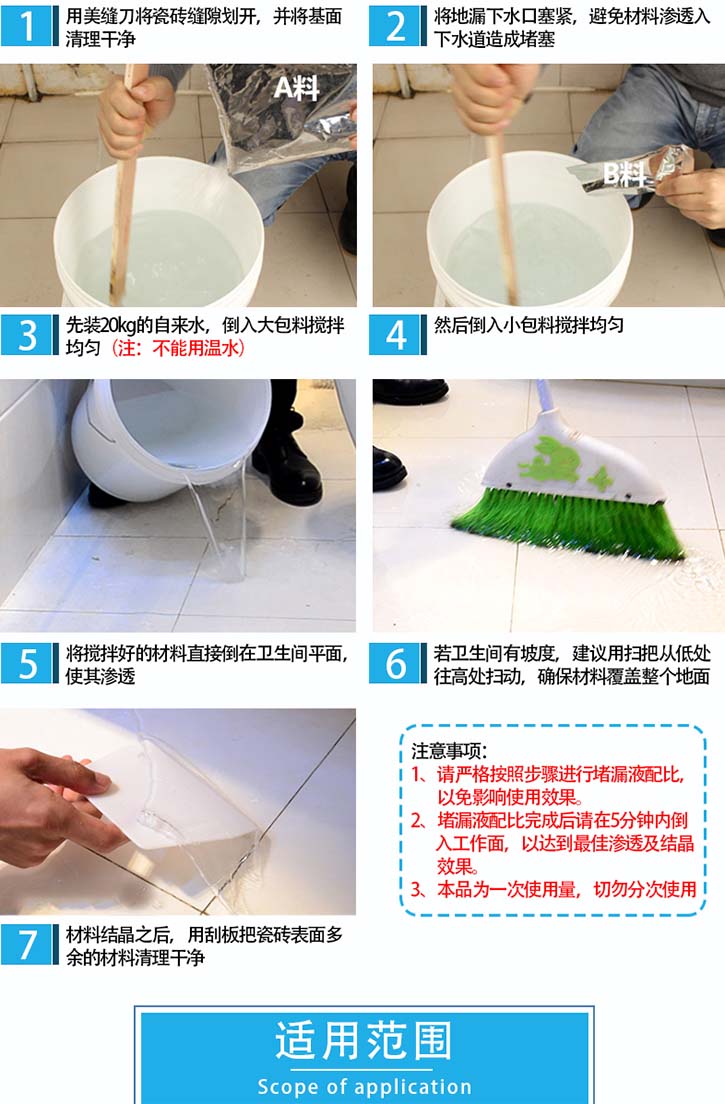 1 用美缝刀将瓷砖缝隙划开，并将基面清理干净

2 将地漏下水口塞紧，避免材料渗透入下水道造成堵塞

A料

B料

3 先装20kg的自来水，倒入大包料搅拌均匀（注：不能用温水）

4 然后倒入小包料搅拌均匀

5 将搅拌好的材料直接倒在卫生间平面，使其渗透

6 若卫生间有坡度，建议用扫把从低处往高处扫动，确保材料覆盖整个地面

注意事项：
1、请严格按照步骤进行堵漏液配比，以免影响使用效果。
2、堵漏液配比完成后请在5分钟内倒入工作面，以达到最佳渗透及结晶效果。
3、本品为一次使用量，切勿分次使用

7 材料结晶之后，用刮板把瓷砖表面多余的材料清理干净

适用范围
Scope of application