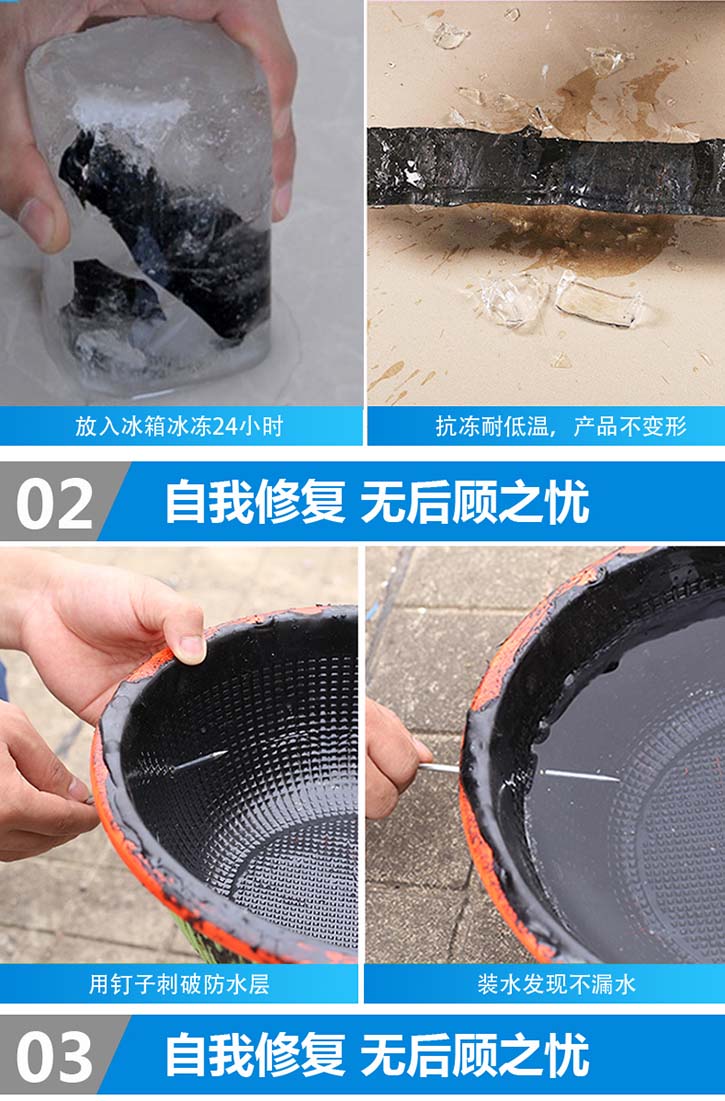 放入冰箱冰冻24小时

抗冻耐低温，产品不变形

02 自我修复 无后顾之忧

用钉子刺破防水层

装水发现不漏水

03 自我修复 无后顾之忧