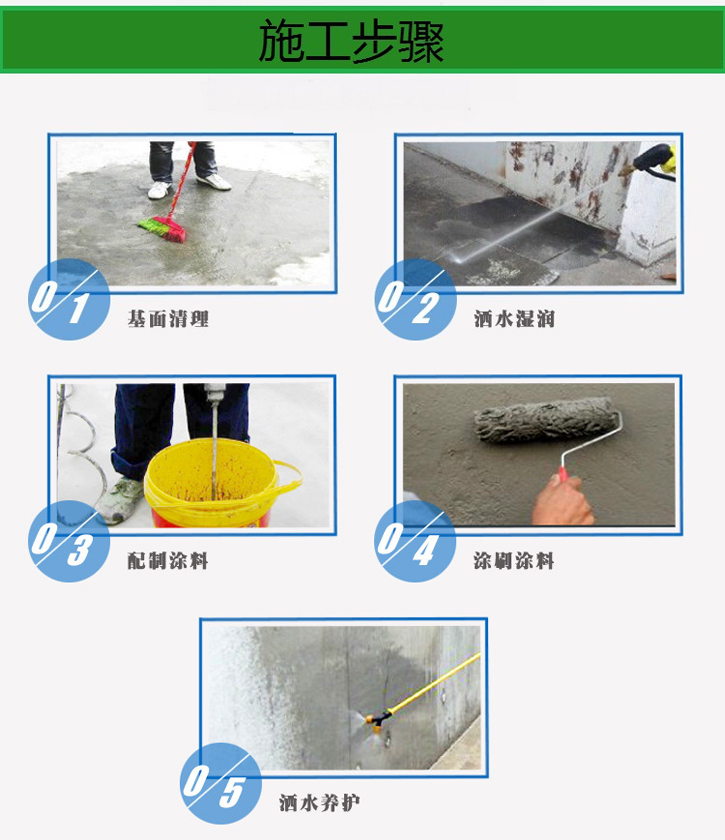 施工步骤

01 基面清理

02 洒水湿润

03 配制涂料

04 涂刷涂料

05 洒水养护